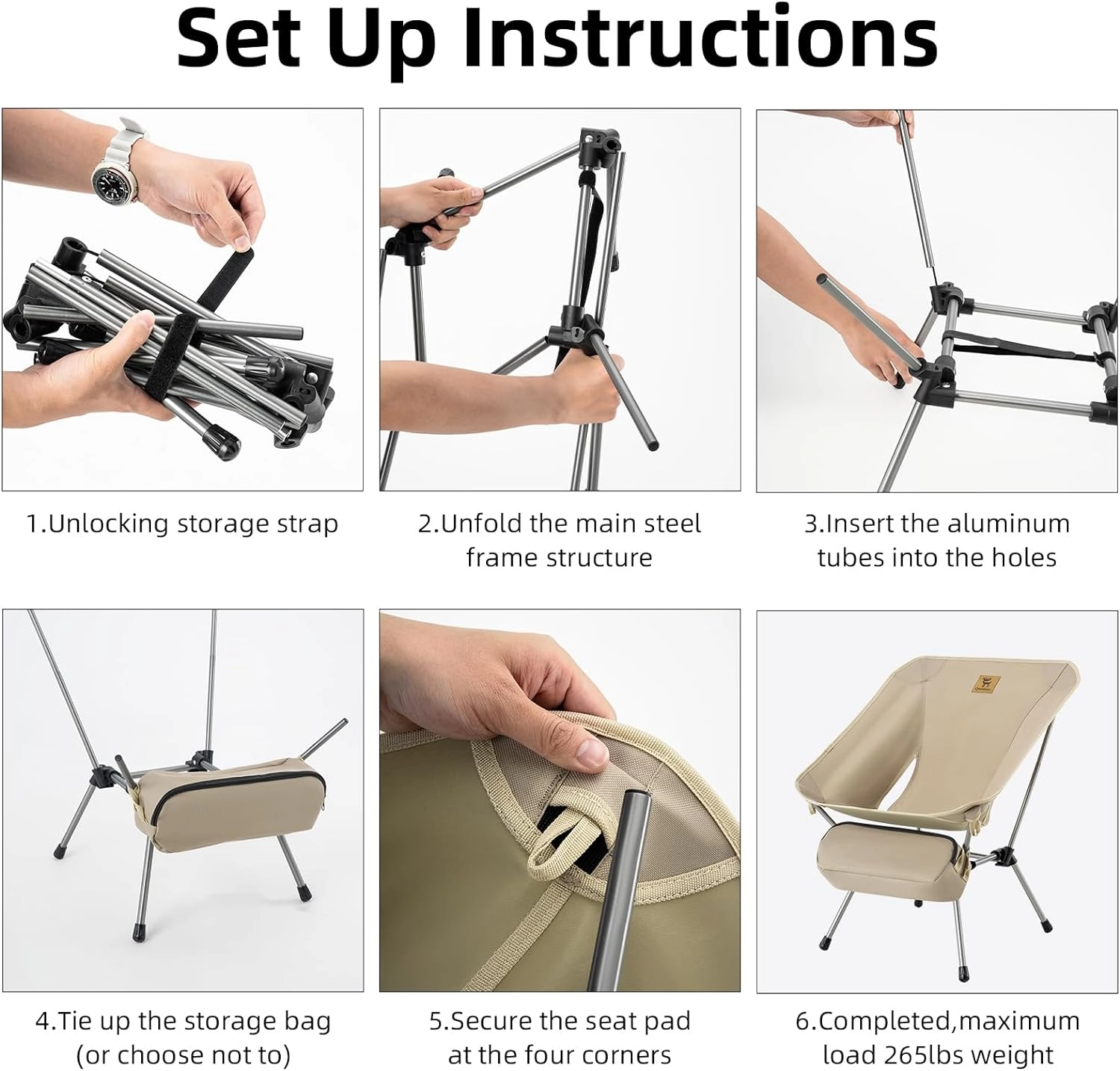 Set Up Instructions

1.Unlocking storage strap

2.Unfold the main steel frame structure

3.Insert the aluminum tubes into the holes

4.Tie up the storage bag (or choose not to)

5.Secure the seat pad at the four corners

6.Completed,maximum load 265lbs weight